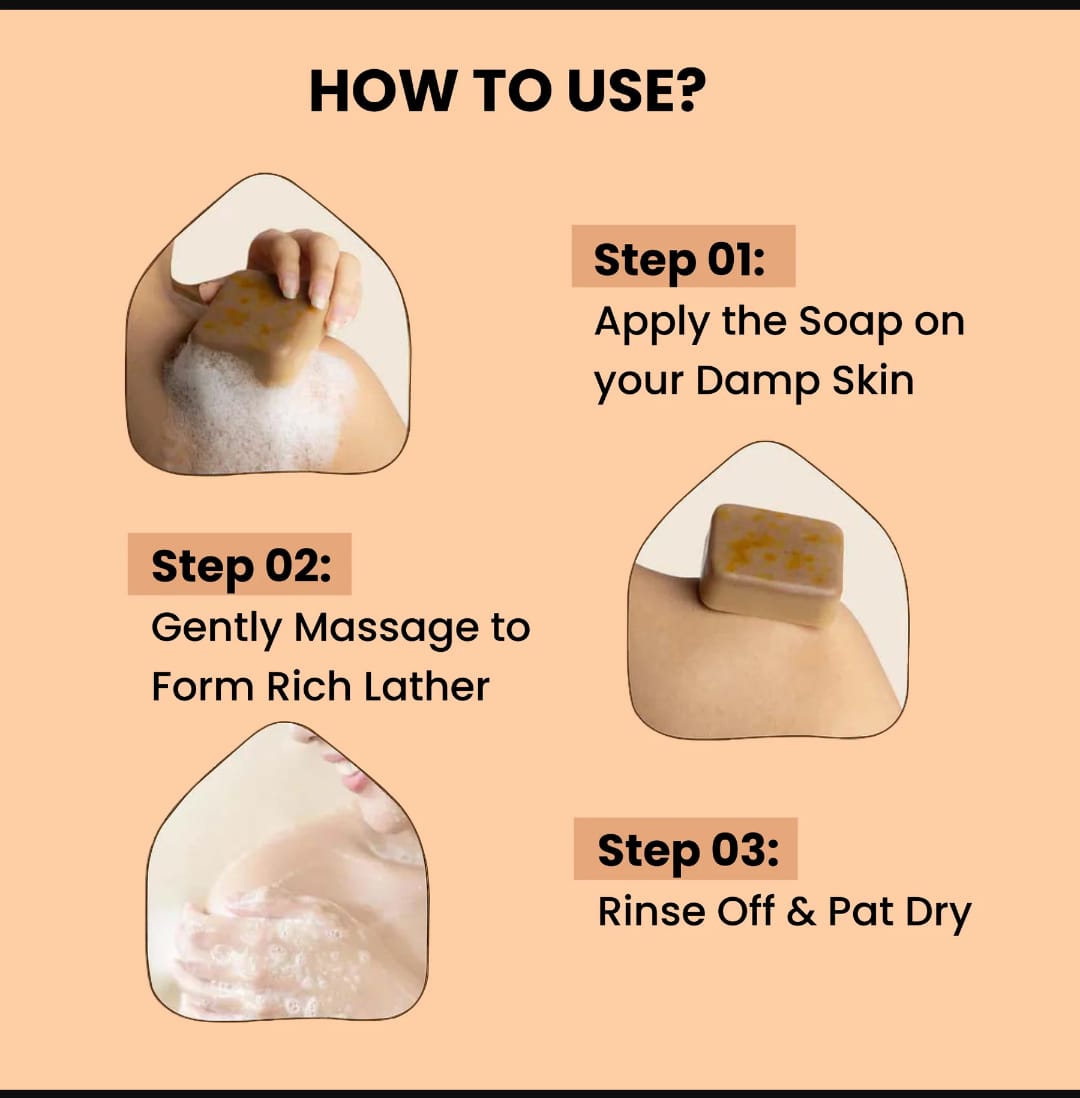 HOW TO USE?

Step 01:
Apply the Soap on your Damp Skin

Step 02:
Gently Massage to Form Rich Lather

Step 03:
Rinse Off & Pat Dry